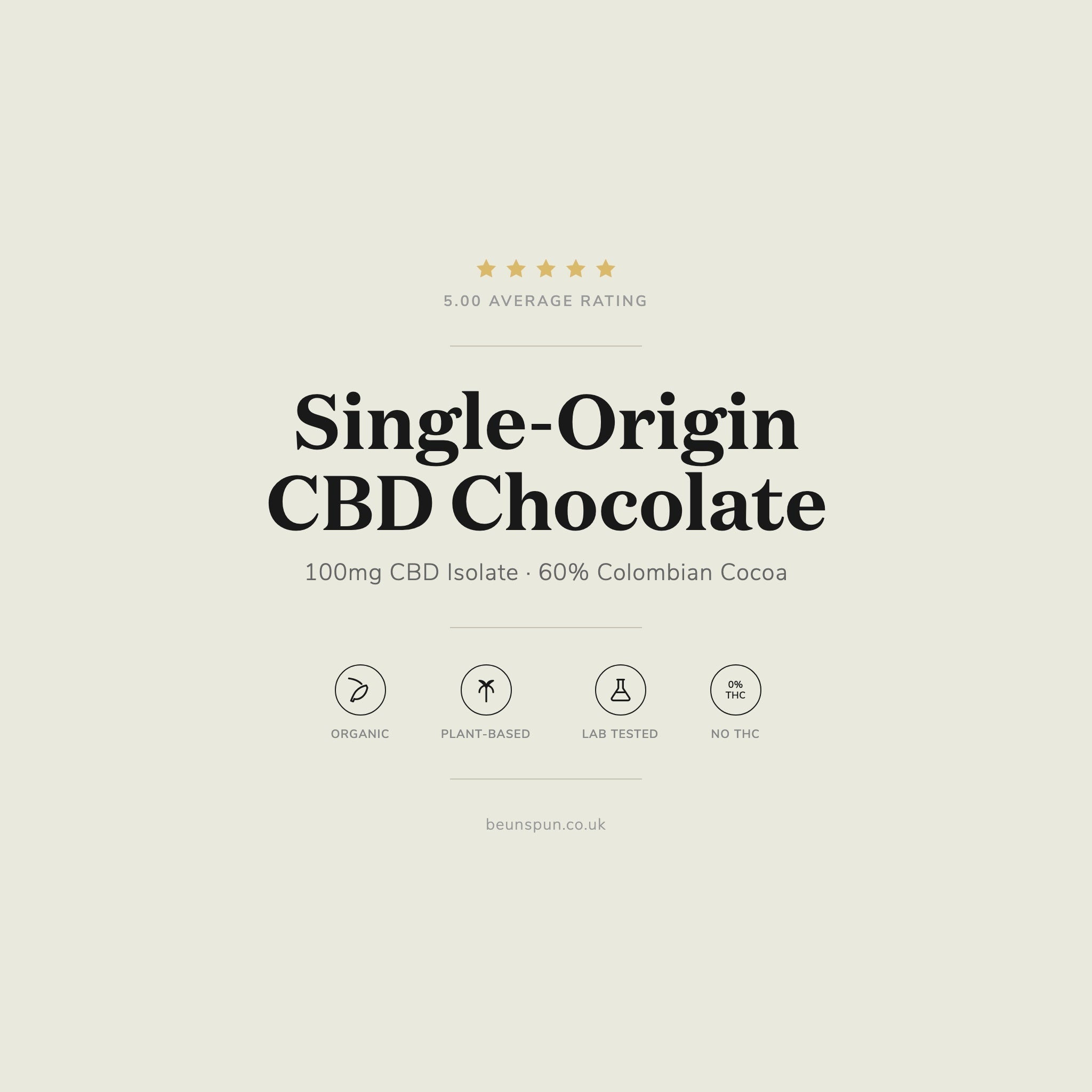 5.00 AVERAGE RATING

Single-Origin CBD Chocolate

100mg CBD Isolate · 60% Colombian Cocoa

ORGANIC

PLANT-BASED

LAB TESTED

0% THC

NO THC

beunspun.co.uk